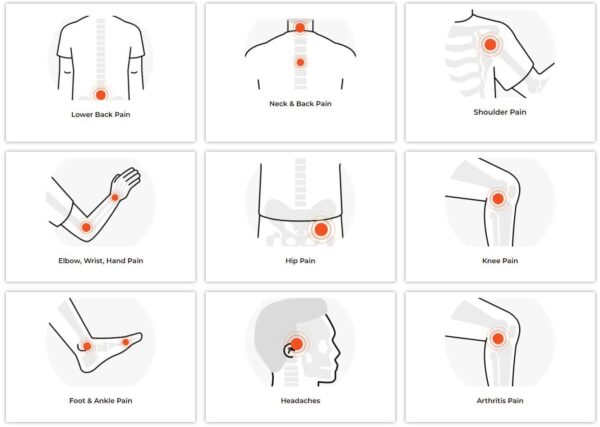 Lower Back Pain

Neck & Back Pain

Shoulder Pain

Elbow, Wrist, Hand Pain

Hip Pain

Knee Pain

Foot & Ankle Pain

Headaches

Arthritis Pain